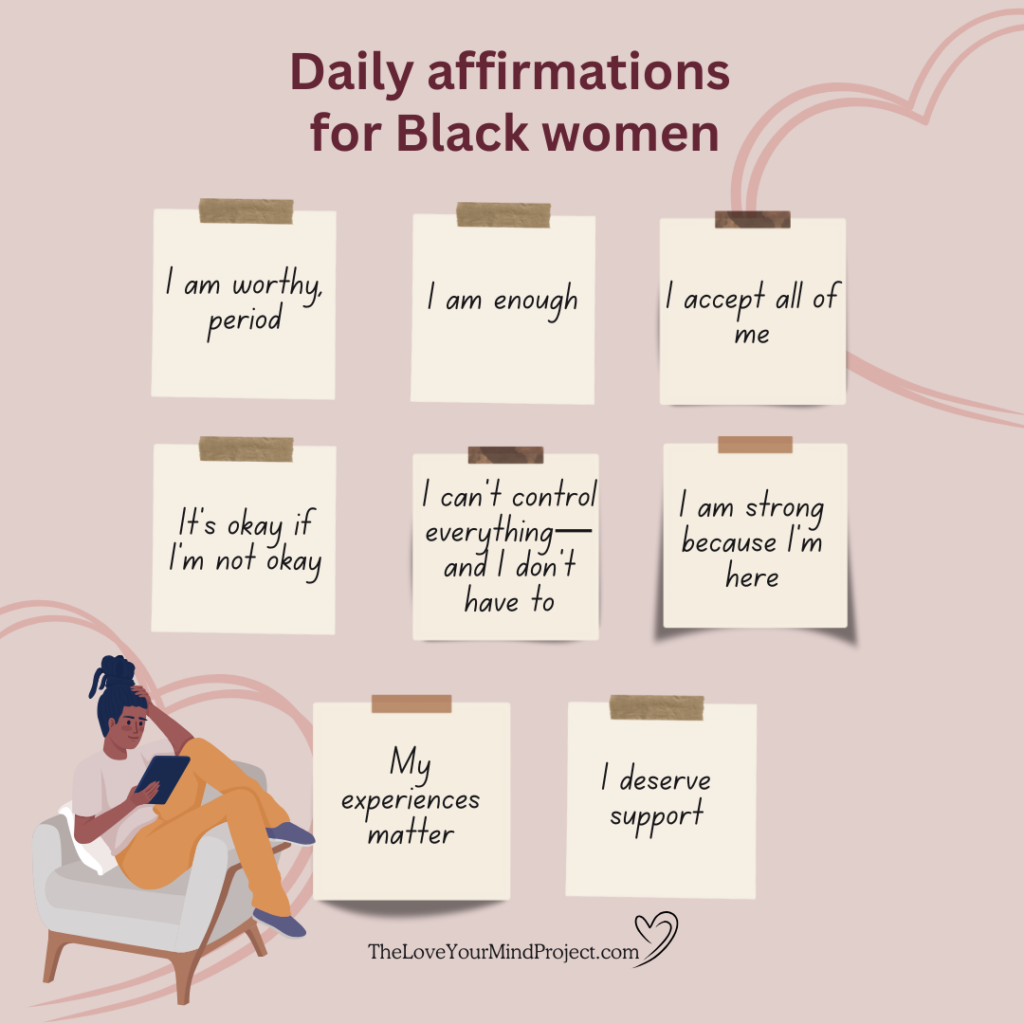 Daily affirmations for Black women

I am worthy, period

I am enough

I accept all of me

It's okay if I'm not okay

I can't control everything— and I don't have to

I am strong because I'm here

My experiences matter

I deserve support

TheLoveYourMindProject.com