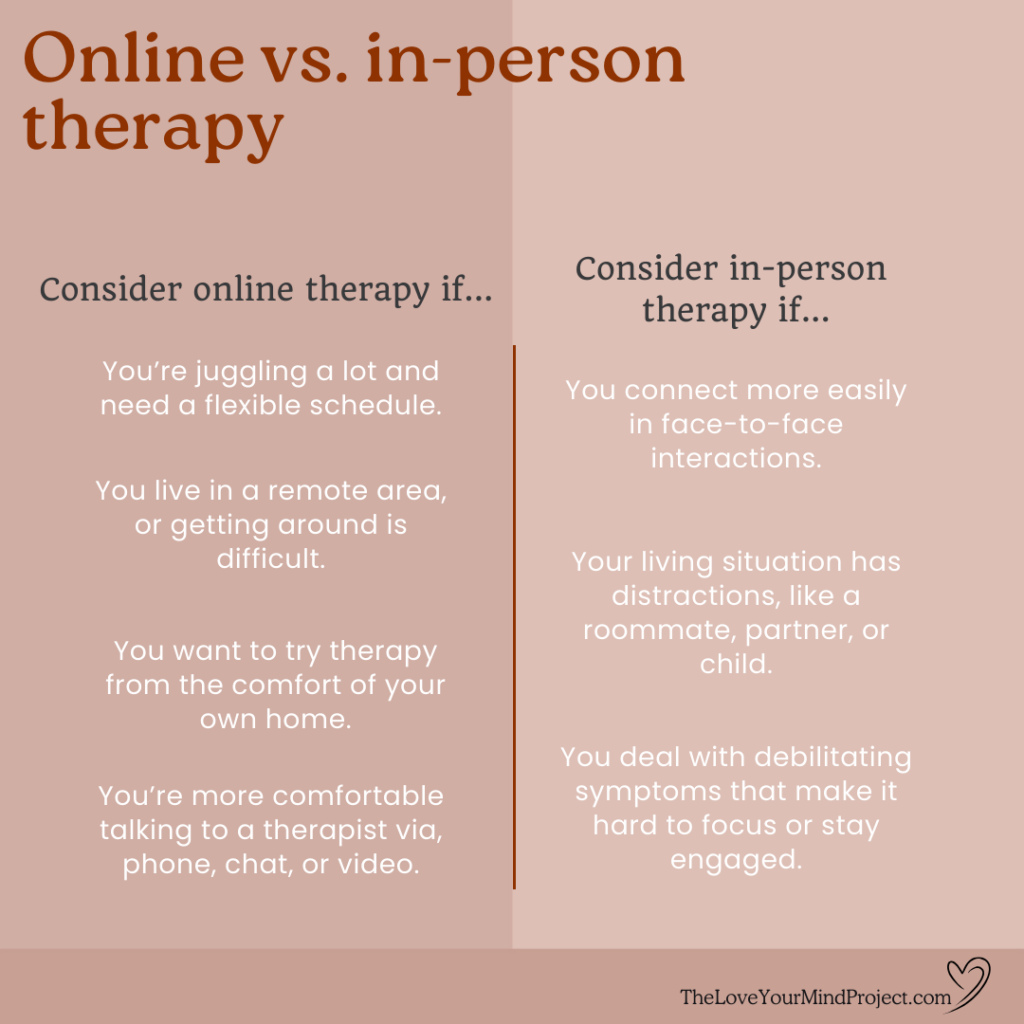 Online vs. in-person therapy

Consider online therapy if...

You're juggling a lot and need a flexible schedule.

You live in a remote area, or getting around is difficult.

You want to try therapy from the comfort of your own home.

You're more comfortable talking to a therapist via, phone, chat, or video.

Consider in-person therapy if...

You connect more easily in face-to-face interactions.

Your living situation has distractions, like a roommate, partner, or child.

You deal with debilitating symptoms that make it hard to focus or stay engaged.

TheLoveYourMindProject.com